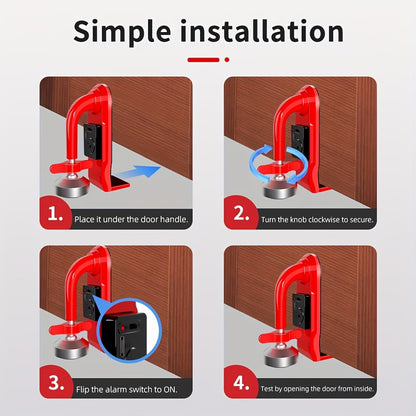 Simple installation

1. Place it under the door handle.

2. Turn the knob clockwise to secure.

3. Flip the alarm switch to ON.

4. Test by opening the door from inside.